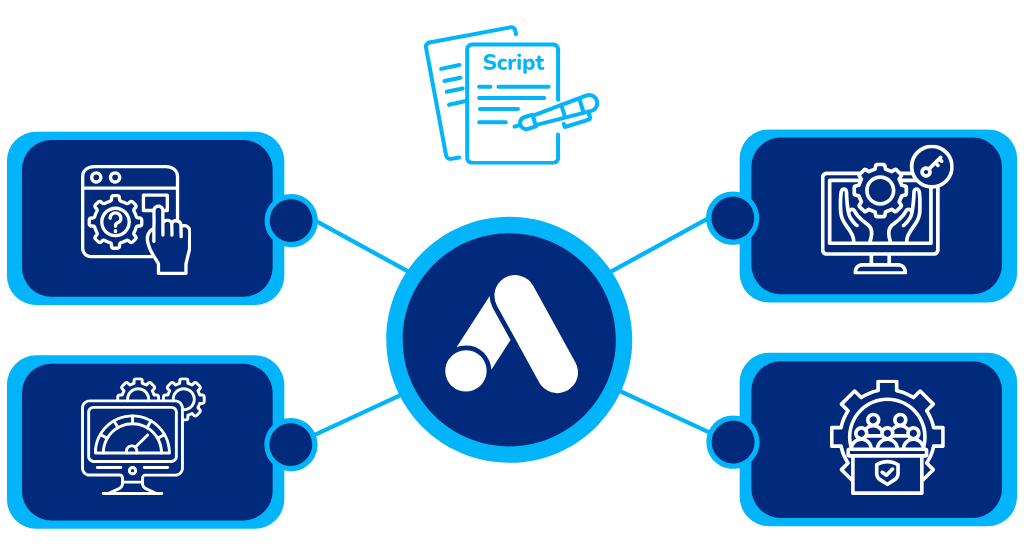 Script